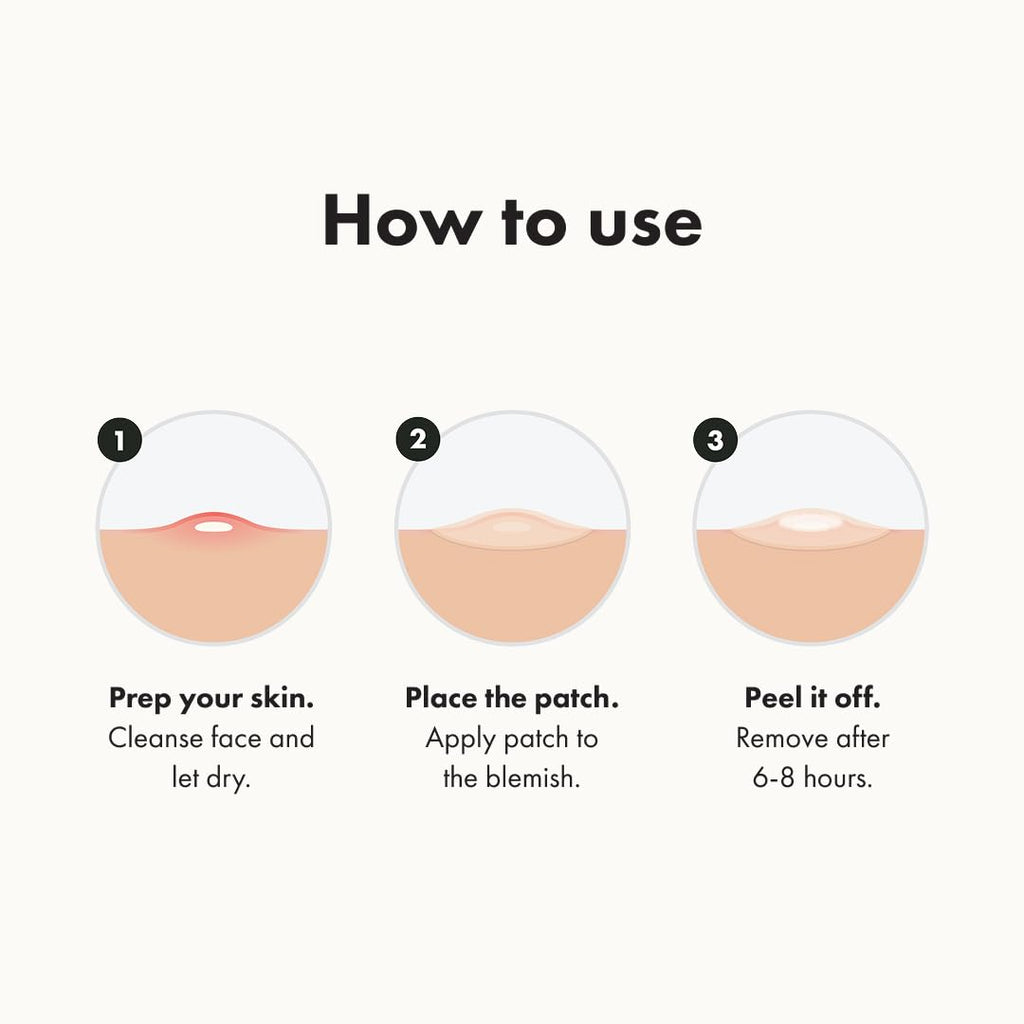 How to use

1

Prep your skin.
Cleanse face and let dry.

2

Place the patch.
Apply patch to the blemish.

3

Peel it off.
Remove after 6-8 hours.